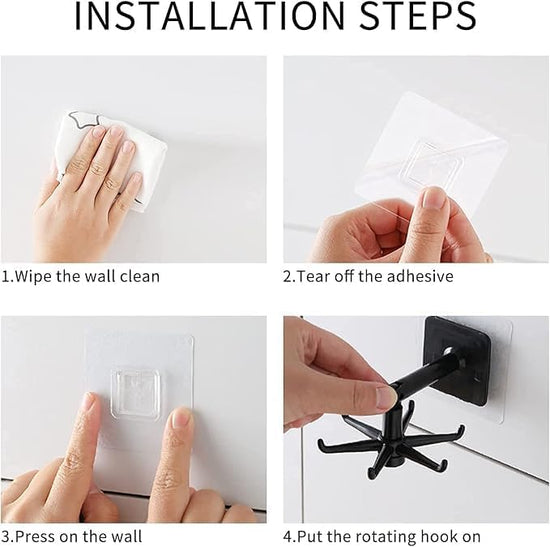 INSTALLATION STEPS

1.Wipe the wall clean

2.Tear off the adhesive

3.Press on the wall

4.Put the rotating hook on