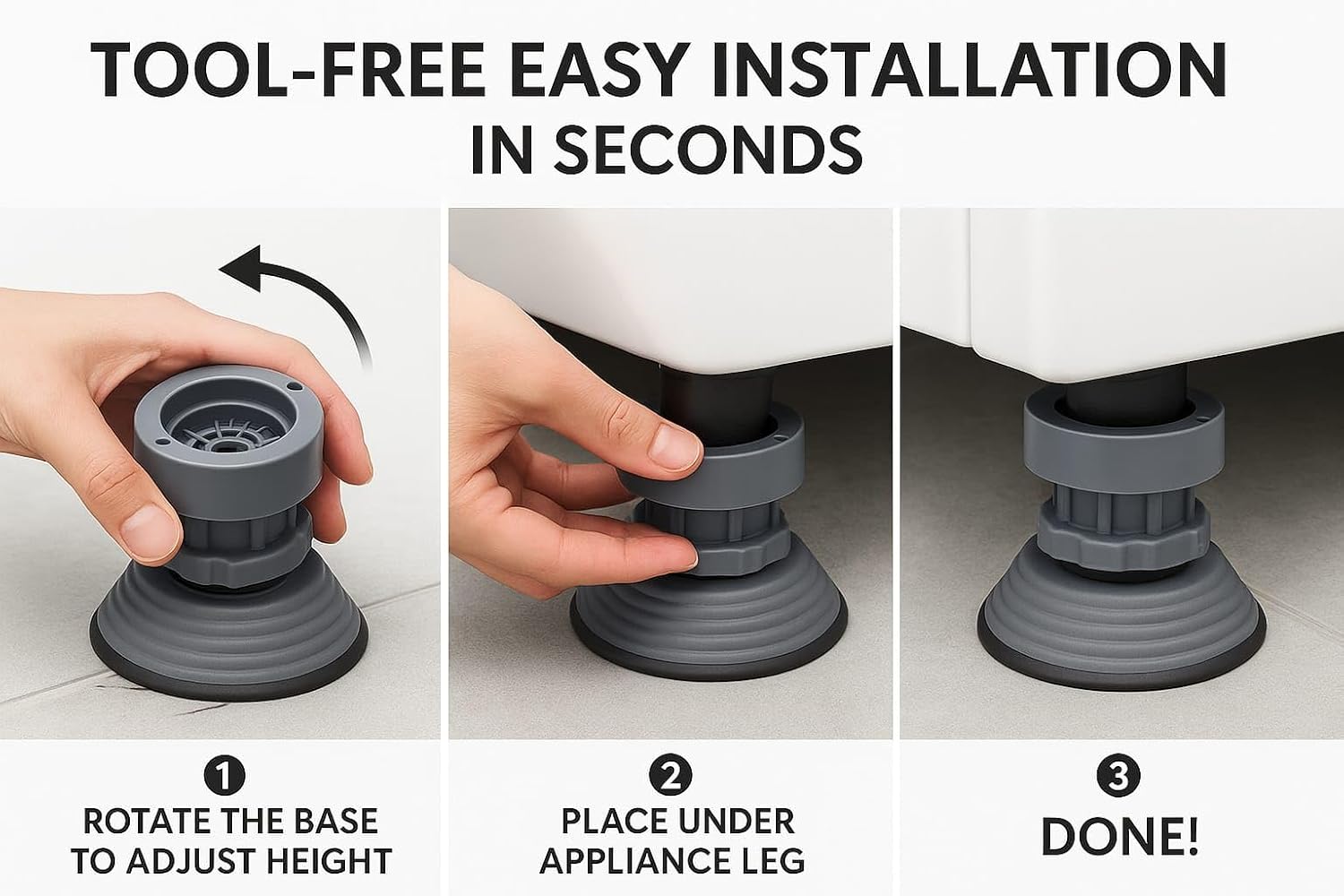 TOOL-FREE EASY INSTALLATION
IN SECONDS

1
ROTATE THE BASE TO ADJUST HEIGHT

2
PLACE UNDER APPLIANCE LEG

3
DONE!