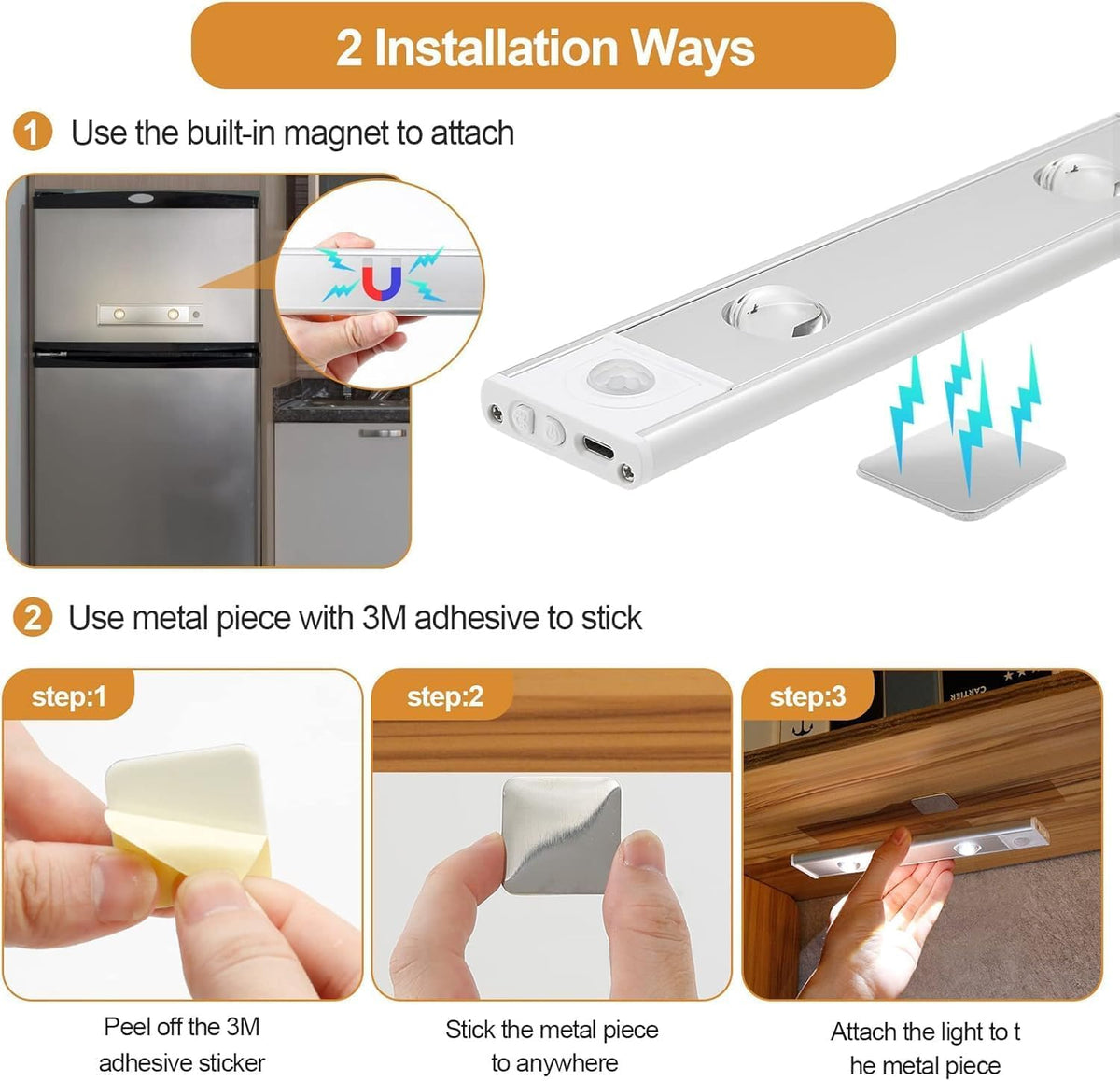 2 Installation Ways

1 Use the built-in magnet to attach

2 Use metal piece with 3M adhesive to stick

step:1

Peel off the 3M adhesive sticker

step:2

Stick the metal piece to anywhere

step:3

CARTER

Attach the light to t he metal piece