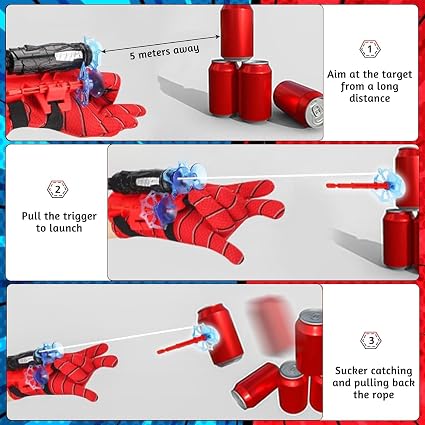 5 meters away

1

Aim at the target from a long distance

2

Pull the trigger to launch

3

Sucker catching and pulling back the rope