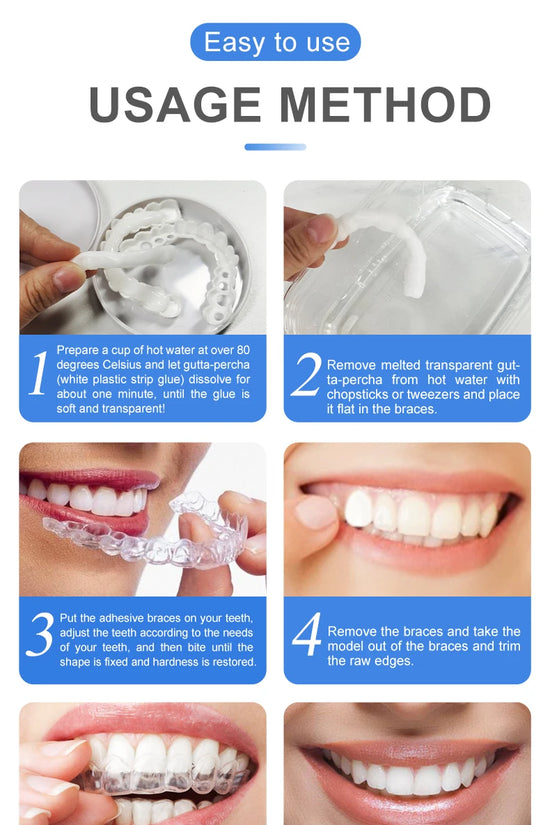 Easy to use

USAGE METHOD

1 Prepare a cup of hot water at over 80 degrees Celsius and let gutta-percha (white plastic strip glue) dissolve for about one minute, until the glue is soft and transparent!

2 Remove melted transparent gutta-percha from hot water with chopsticks or tweezers and place it flat in the braces.

3 Put the adhesive braces on your teeth, adjust the teeth according to the needs of your teeth, and then bite until the shape is fixed and hardness is restored.

4 Remove the braces and take the model out of the braces and trim the raw edges.