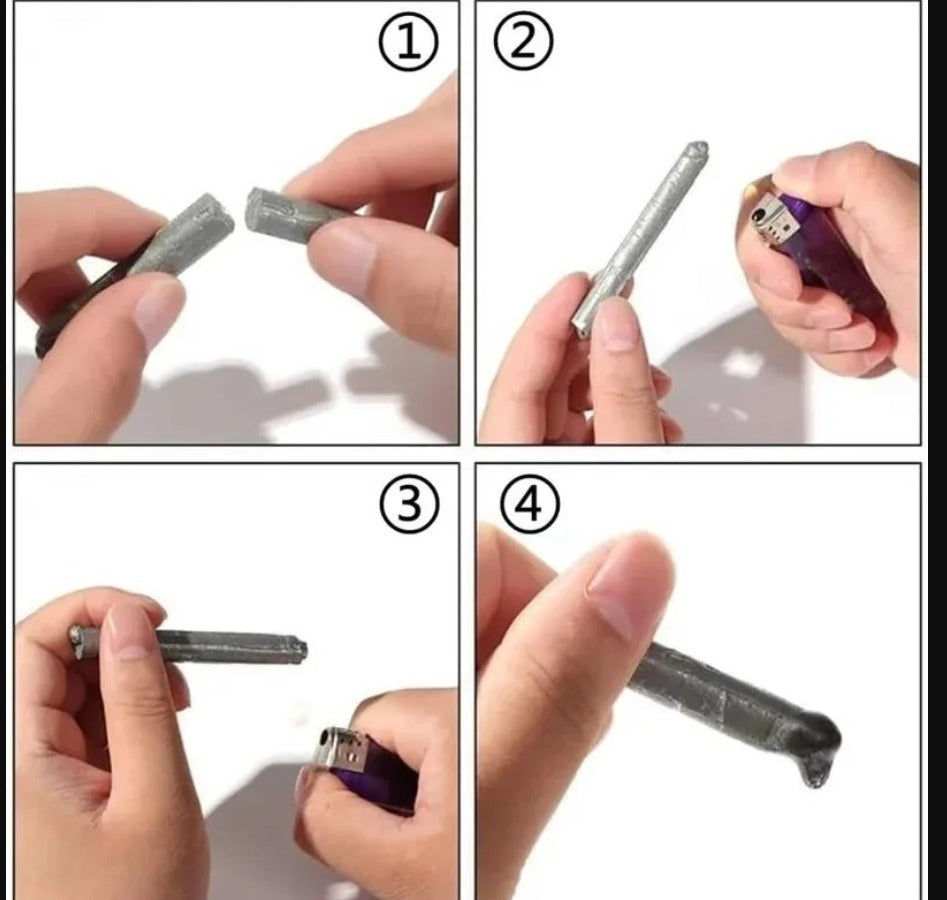 ①
②
③
④